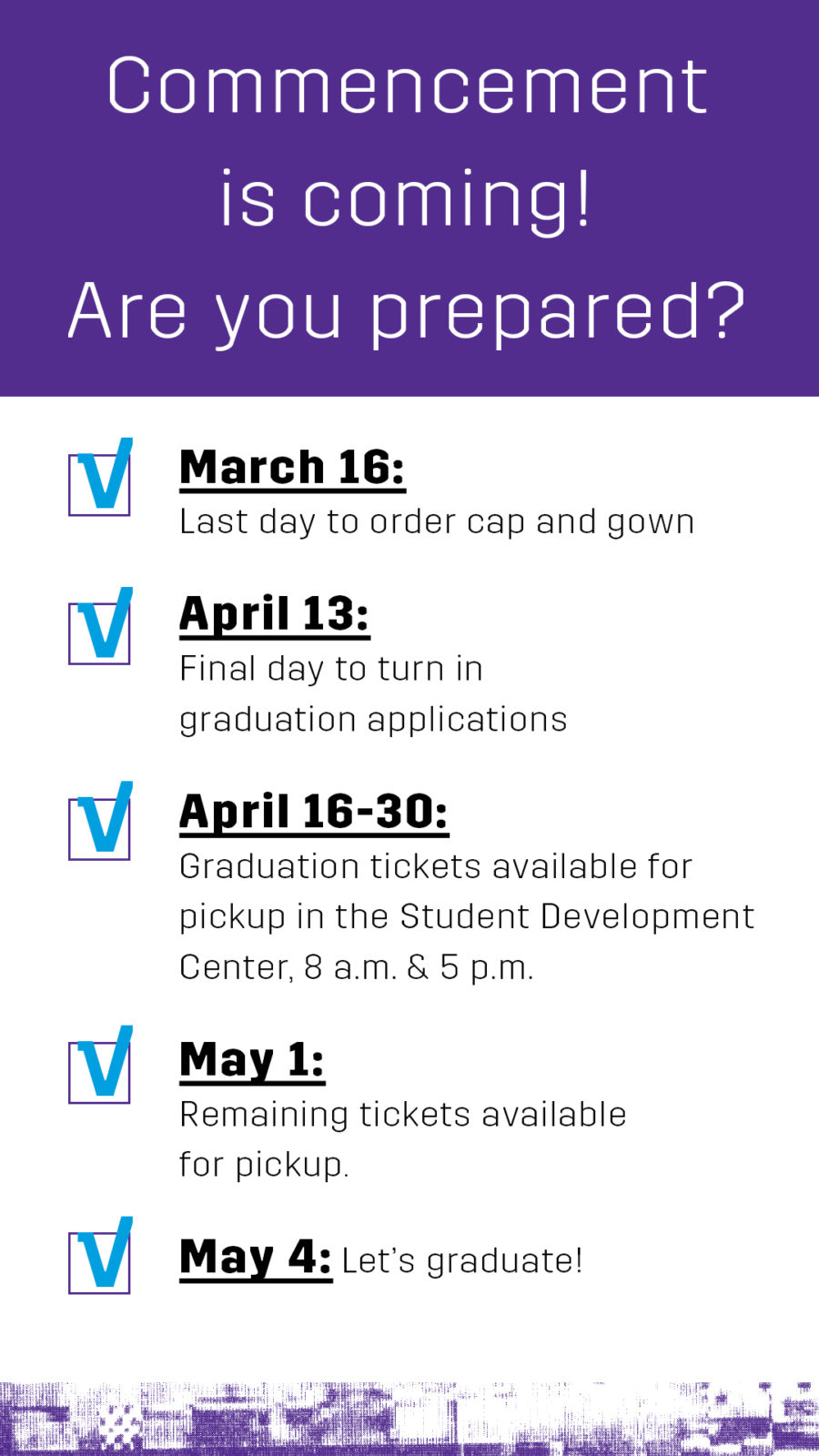 Commencement is coming! Are you prepared?

☑ March 16:
Last day to order cap and gown

☑ April 13:
Final day to turn in graduation applications

☑ April 16-30:
Graduation tickets available for pickup in the Student Development Center, 8 a.m. & 5 p.m.

☑ May 1:
Remaining tickets available for pickup.

☑ May 4: Let's graduate!