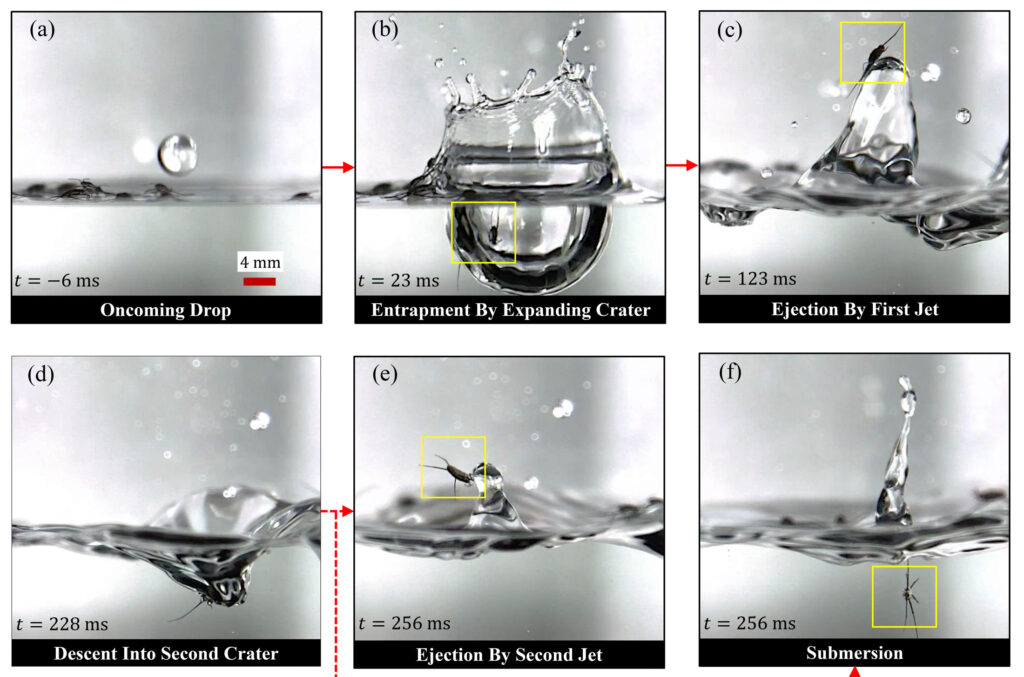 (a)

4 mm

$t = -6$ ms

Oncoming Drop

(b)

$t = 23$ ms

Entrapment By Expanding Crater

(c)

$t = 123$ ms

Ejection By First Jet

(d)

$t = 228$ ms

Descent Into Second Crater

(e)

$t = 256$ ms

Ejection By Second Jet

(f)

$t = 256$ ms

Submersion